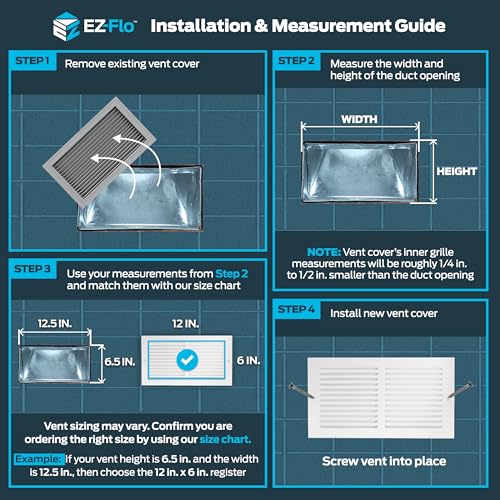 EZ-Flo™ Installation & Measurement Guide

STEP 1 Remove existing vent cover

STEP 2 Measure the width and height of the duct opening

WIDTH

HEIGHT

NOTE: Vent cover's inner grille measurements will be roughly 1/4 in. to 1/2 in. smaller than the duct opening

STEP 3 Use your measurements from Step 2 and match them with our size chart

12.5 IN.

6.5 IN.

12 IN.

6 IN.

Vent sizing may vary. Confirm you are ordering the right size by using our size chart.

Example: If your vent height is 6.5 in. and the width is 12.5 in., then choose the 12 in. x 6 in. register

STEP 4 Install new vent cover

Screw vent into place