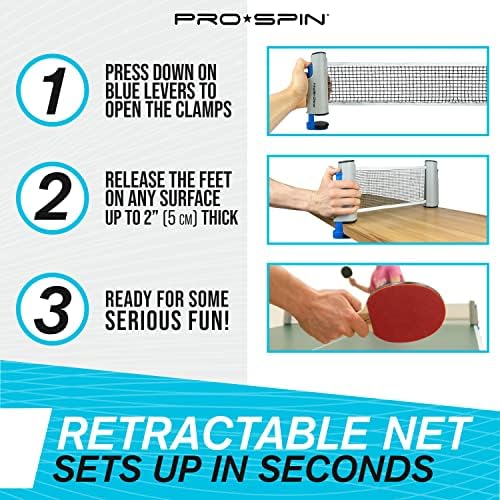 PRO★SPIN

1

PRESS DOWN ON BLUE LEVERS TO OPEN THE CLAMPS

2

RELEASE THE FEET ON ANY SURFACE UP TO 2" (5 CM) THICK

3

READY FOR SOME SERIOUS FUN!

RETRACTABLE NET
SETS UP IN SECONDS