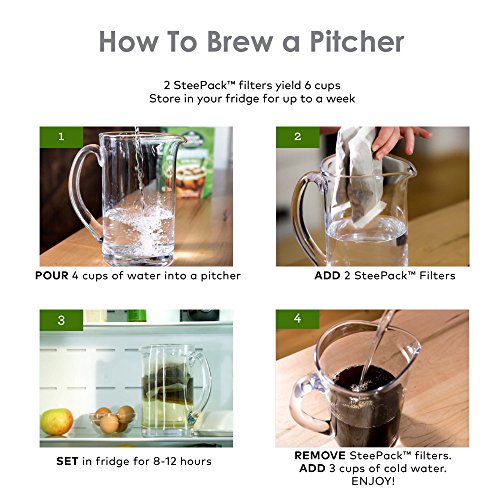 How To Brew a Pitcher

2 SteePack™ filters yield 6 cups
Store in your fridge for up to a week

1

POUR 4 cups of water into a pitcher

2

ADD 2 SteePack™ Filters

3

SET in fridge for 8-12 hours

4

REMOVE SteePack™ filters.
ADD 3 cups of cold water.
ENJOY!