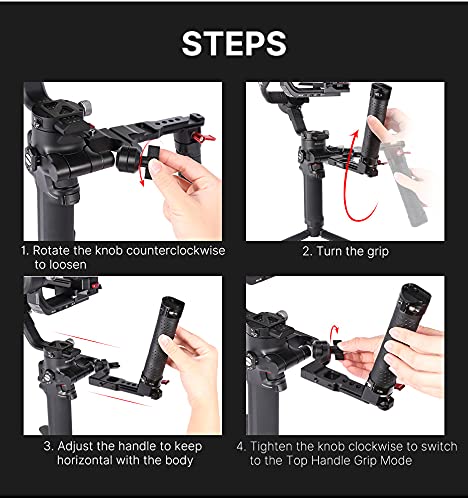 STEPS

1. Rotate the knob counterclockwise to loosen

2. Turn the grip

3. Adjust the handle to keep horizontal with the body

4. Tighten the knob clockwise to switch to the Top Handle Grip Mode