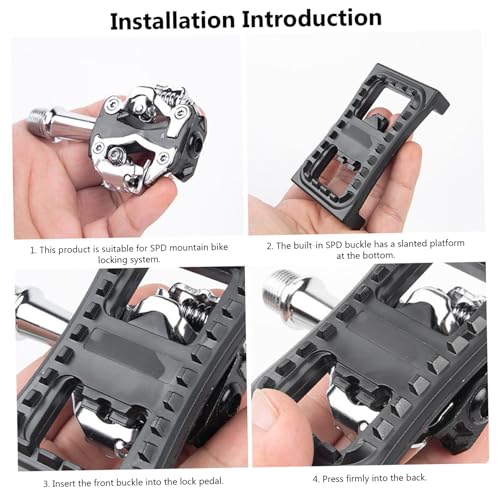 Installation Introduction

1. This product is suitable for SPD mountain bike locking system.

2. The built-in SPD buckle has a slanted platform at the bottom.

3. Insert the front buckle into the lock pedal.

4. Press firmly into the back.