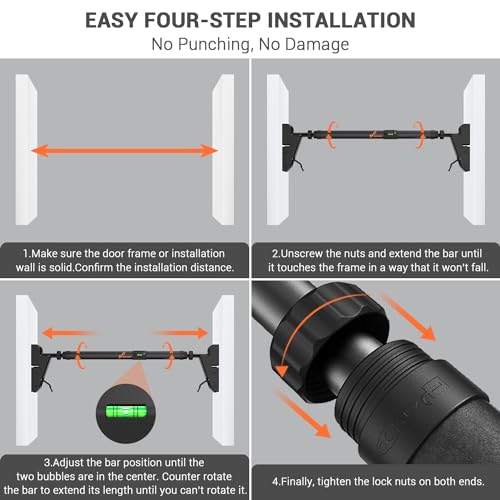 EASY FOUR-STEP INSTALLATION
No Punching, No Damage

1.Make sure the door frame or installation wall is solid.Confirm the installation distance.

2.Unscrew the nuts and extend the bar until it touches the frame in a way that it won't fall.

3.Adjust the bar position until the two bubbles are in the center. Counter rotate the bar to extend its length until you can't rotate it.

4.Finally, tighten the lock nuts on both ends.