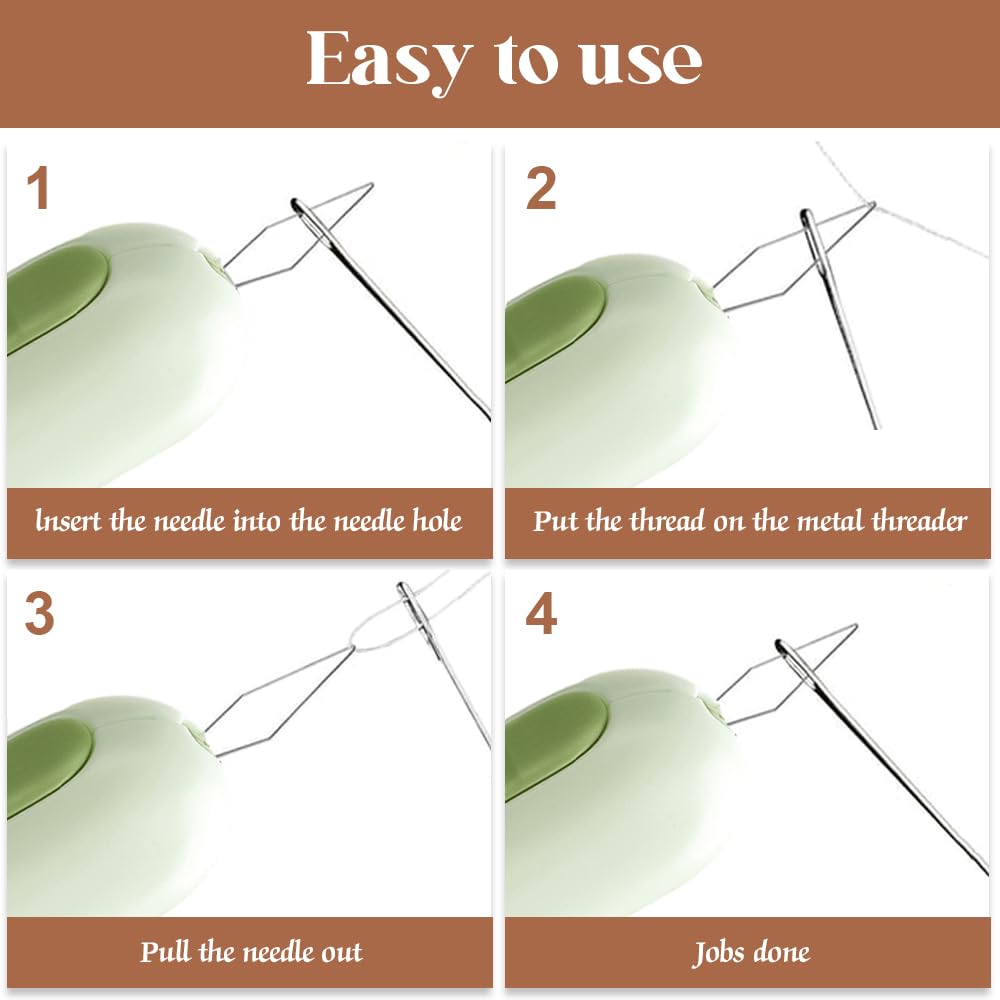 Easy to use

1

Insert the needle into the needle hole

2

Put the thread on the metal threader

3

Pull the needle out

4

Jobs done