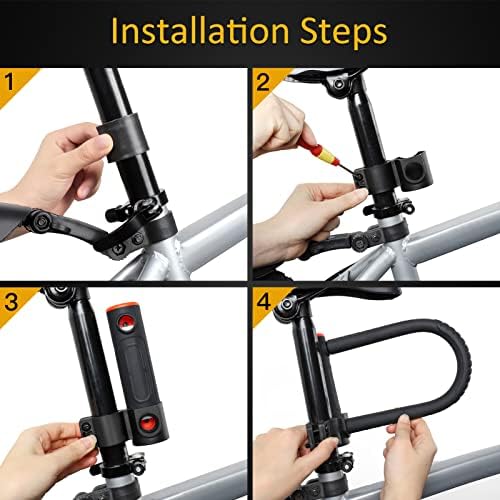 Installation Steps

1

2

3

4