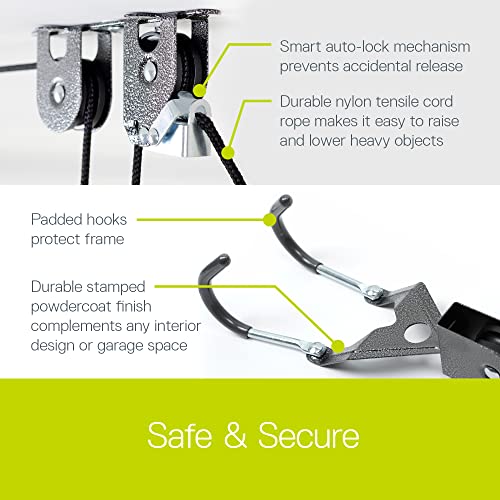 Smart auto-lock mechanism prevents accidental release

Durable nylon tensile cord rope makes it easy to raise and lower heavy objects

Padded hooks protect frame

Durable stamped powdercoat finish complements any interior design or garage space

Safe & Secure