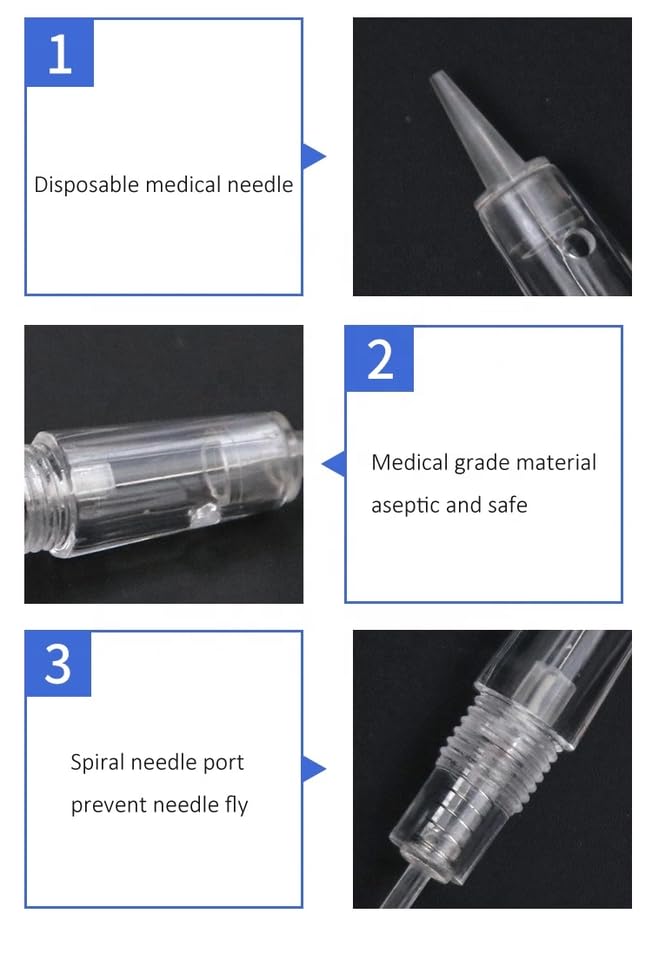 1

Disposable medical needle

2

Medical grade material aseptic and safe

3

Spiral needle port prevent needle fly