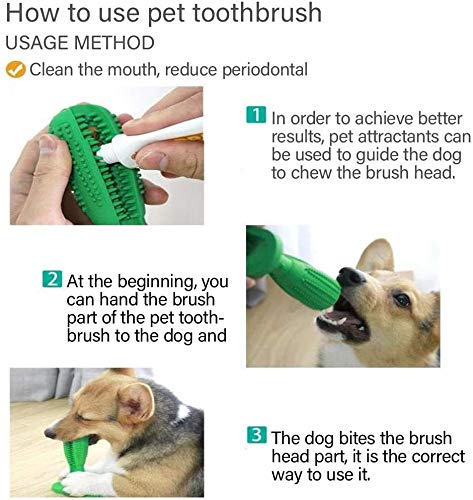 How to use pet toothbrush

USAGE METHOD

Clean the mouth, reduce periodontal

1 In order to achieve better results, pet attractants can be used to guide the dog to chew the brush head.

2 At the beginning, you can hand the brush part of the pet toothbrush to the dog and

3 The dog bites the brush head part, it is the correct way to use it.