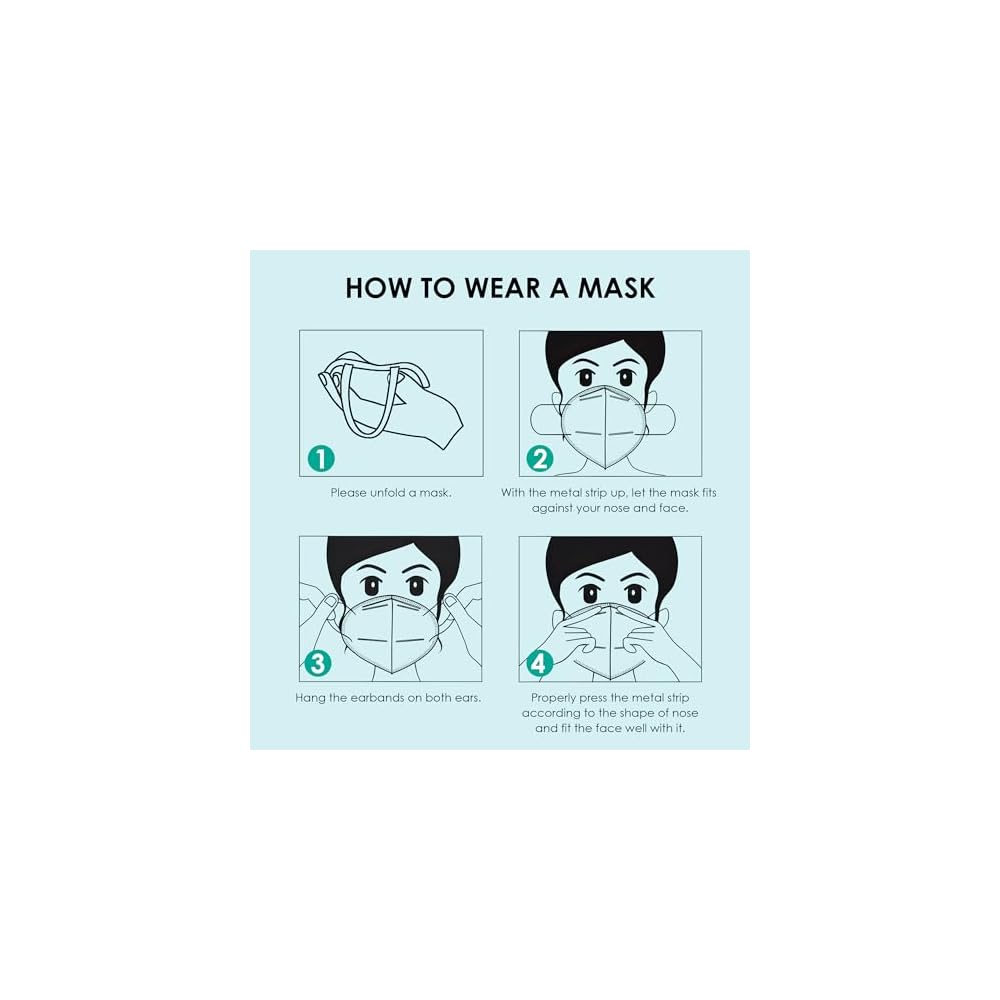 HOW TO WEAR A MASK

1
Please unfold a mask.

2
With the metal strip up, let the mask fits against your nose and face.

3
Hang the earbands on both ears.

4
Properly press the metal strip according to the shape of nose and fit the face well with it.