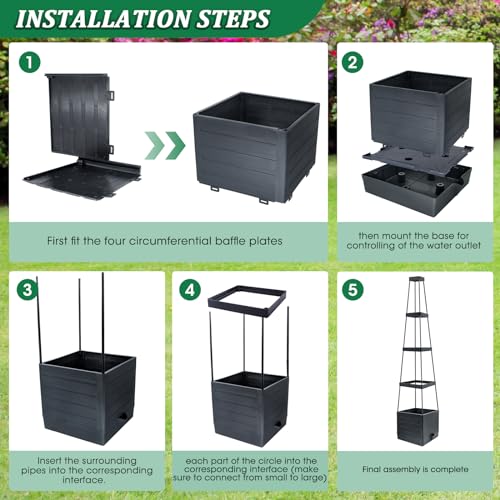 INSTALLATION STEPS

1

First fit the four circumferential baffle plates

2

then mount the base for controlling of the water outlet

3

Insert the surrounding pipes into the corresponding interface.

4

each part of the circle into the corresponding interface (make sure to connect from small to large)

5

Final assembly is complete