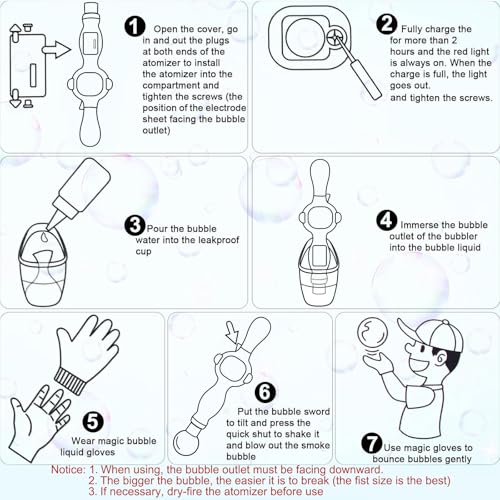 1 Open the cover, go in and out the plugs at both ends of the atomizer to install the atomizer into the compartment and tighten the screws (the position of the electrode sheet facing the bubble outlet)

2 Fully charge the for more than 2 hours and the red light is always on. When the charge is full, the light goes out. and tighten the screws.

3 Pour the bubble water into the leakproof cup

4 Immerse the bubble outlet of the bubbler into the bubble liquid

5 Wear magic bubble liquid gloves

6 Put the bubble sword to tilt and press the quick shut to shake it and blow out the smoke bubble

7 Use magic gloves to bounce bubbles gently

Notice: 1. When using, the bubble outlet must be facing downward.
2. The bigger the bubble, the easier it is to break (the fist size is the best)
3. If necessary, dry-fire the atomizer before use