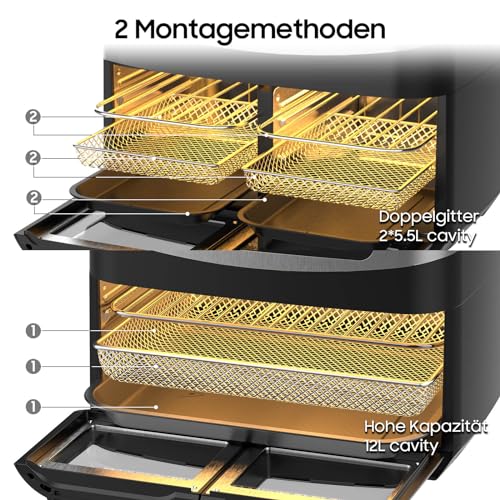 2 Montagemethoden

2
2
2

Doppelgitter
2*5.5L cavity

1
1
1

Hohe Kapazität
12L cavity