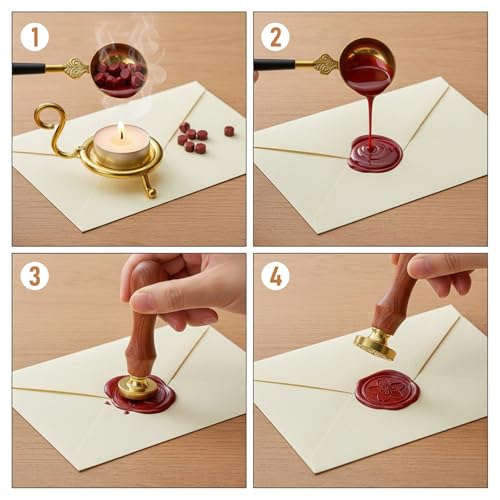 1

2

3

4