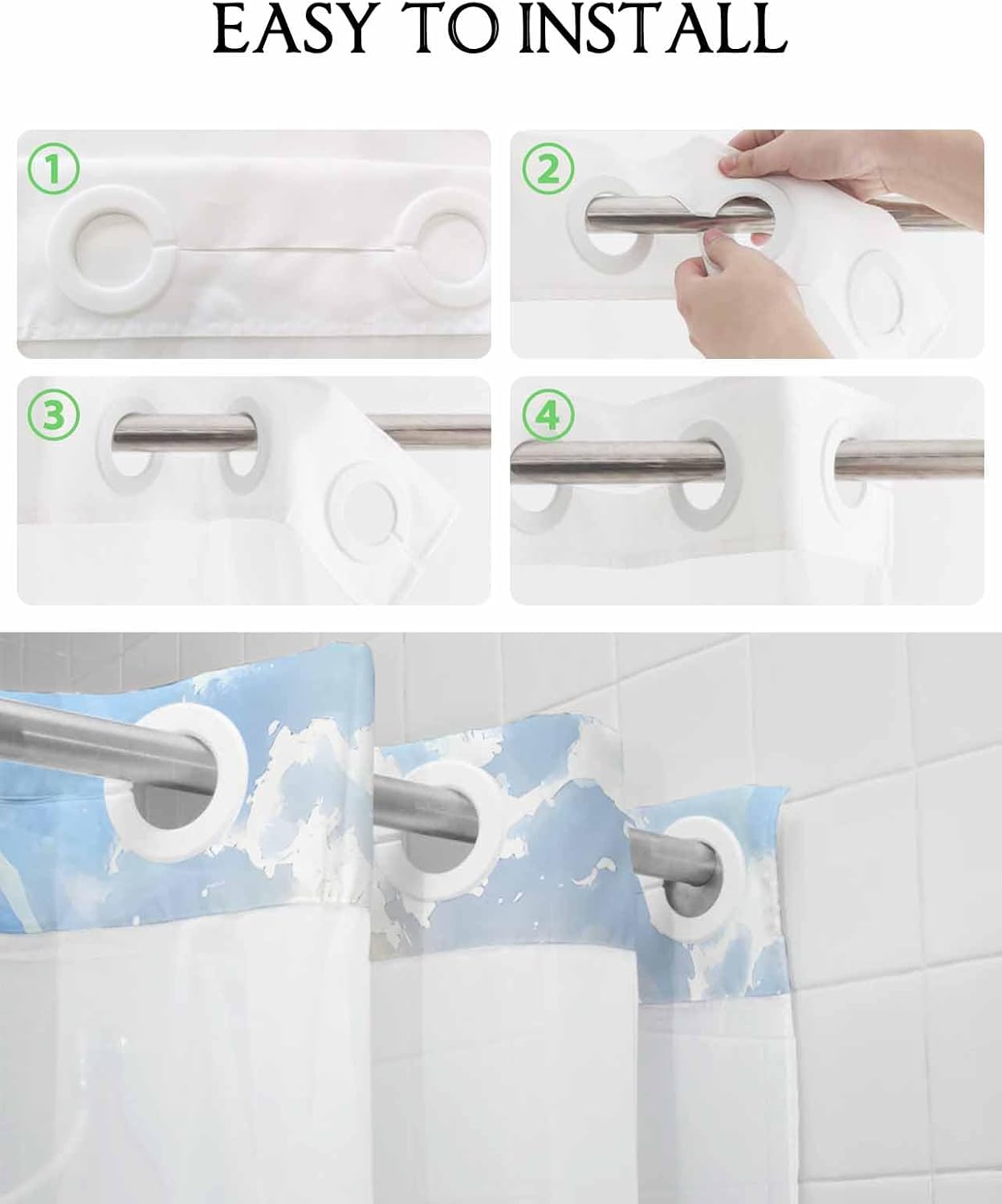 EASY TO INSTALL

①

②

③

④