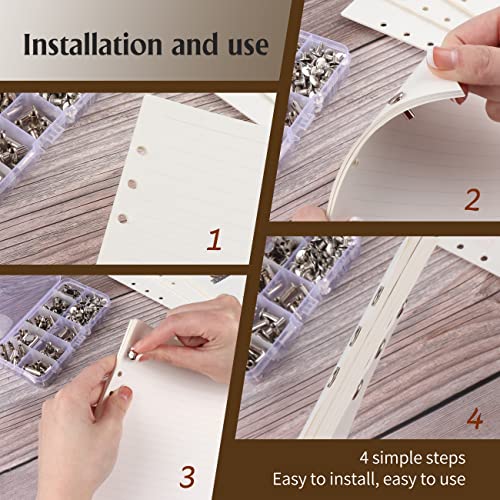 Installation and use

1

2

3

4

4 simple steps
Easy to install, easy to use