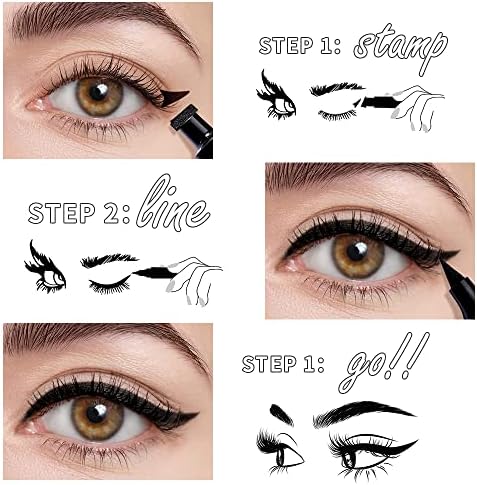 STEP 1: stamp

STEP 2: line

STEP 1: go!!