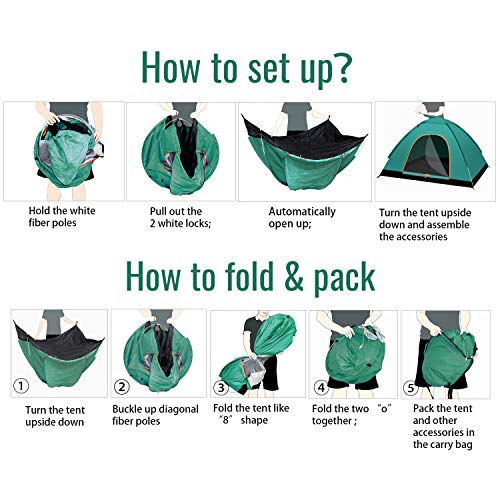 How to set up?

Hold the white fiber poles

Pull out the 2 white locks;

Automatically open up;

Turn the tent upside down and assemble the accessories

How to fold & pack

1 Turn the tent upside down

2 Buckle up diagonal fiber poles

3 Fold the tent like "8" shape

4 Fold the two "o" together ;

5 Pack the tent and other accessories in the carry bag