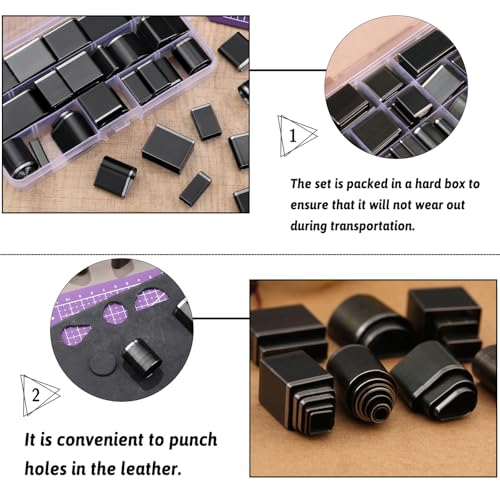 1

The set is packed in a hard box to ensure that it will not wear out during transportation.

2

It is convenient to punch holes in the leather.