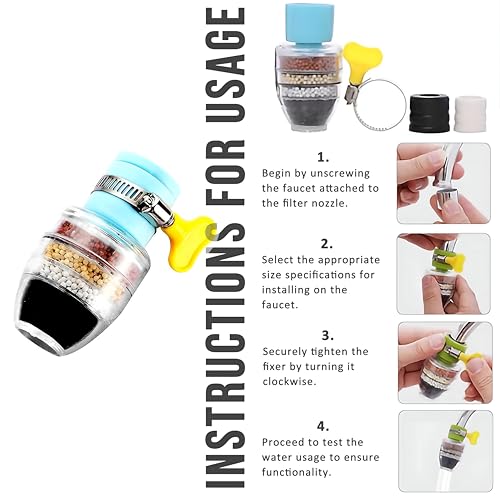 INSTRUCTIONS FOR USAGE

1.
Begin by unscrewing the faucet attached to the filter nozzle.

2.
Select the appropriate size specifications for installing on the faucet.

3.
Securely tighten the fixer by turning it clockwise.

4.
Proceed to test the water usage to ensure functionality.