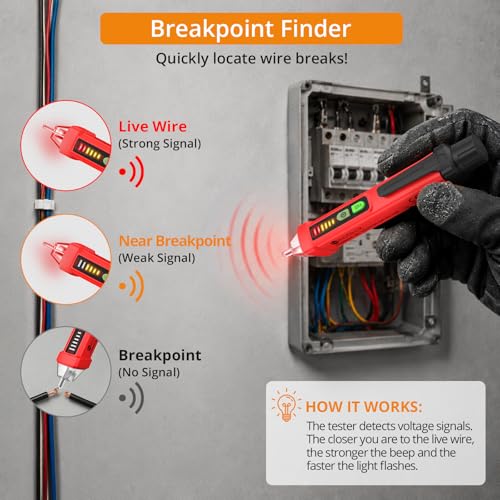 Breakpoint Finder

Quickly locate wire breaks!

Live Wire
(Strong Signal)

Near Breakpoint
(Weak Signal)

Breakpoint
(No Signal)

HOW IT WORKS:

The tester detects voltage signals. The closer you are to the live wire, the stronger the beep and the faster the light flashes.