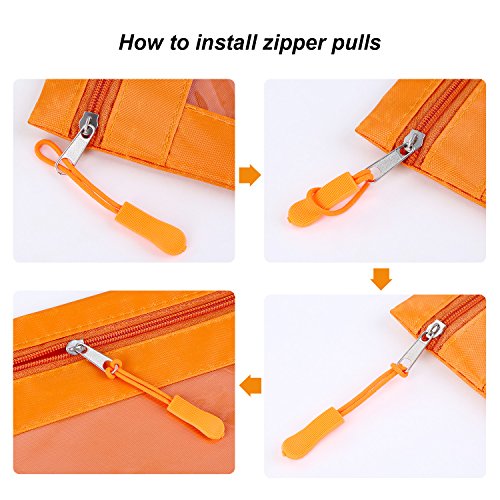 How to install zipper pulls