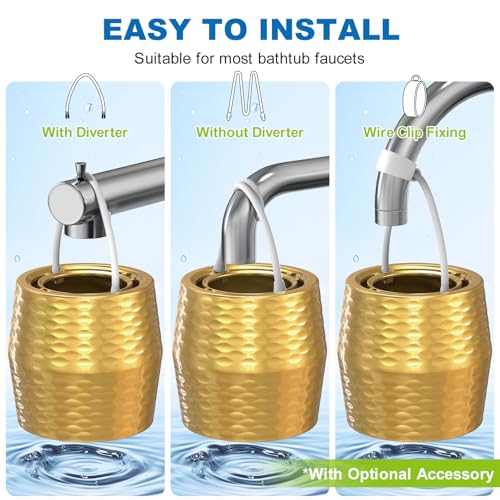 EASY TO INSTALL

Suitable for most bathtub faucets

With Diverter

Without Diverter

Wire Clip Fixing

*With Optional Accessory