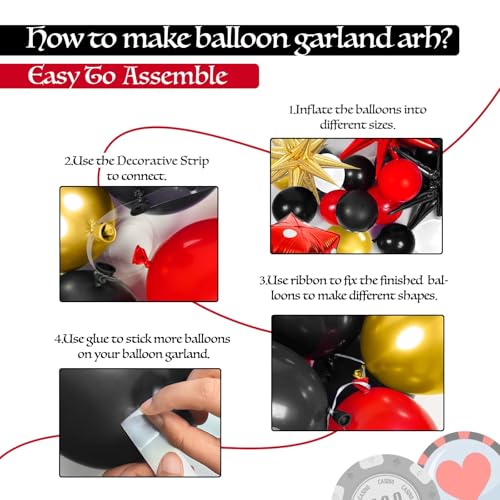 How to make balloon garland arh?

Easy To Assemble

1.Inflate the balloons into different sizes.

2.Use the Decorative Strip to connect.

3.Use ribbon to fix the finished balloons to make different shapes.

4.Use glue to stick more balloons on your balloon garland.

CASINO CASINO