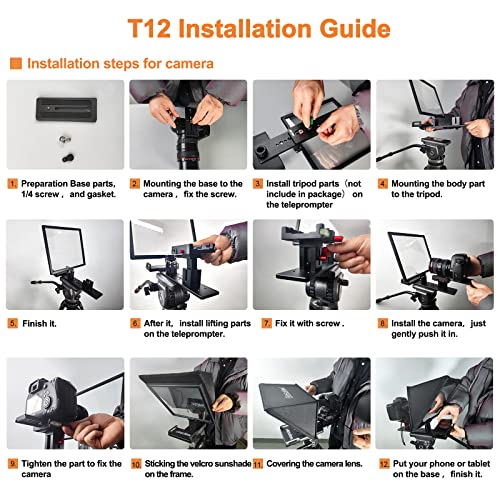 T12 Installation Guide

Installation steps for camera

1. Preparation Base parts, 1/4 screw , and gasket.

2. Mounting the base to the camera , fix the screw.

3. Install tripod parts（not include in package） on the teleprompter

4. Mounting the body part to the tripod.

5. Finish it.

6. After it, install lifting parts on the teleprompter.

7. Fix it with screw .

8. Install the camera, just gently push it in.

9. Tighten the part to fix the camera

10. Sticking the velcro sunshade on the frame.

11. Covering the camera lens.

12. Put your phone or tablet on the base , finish it.