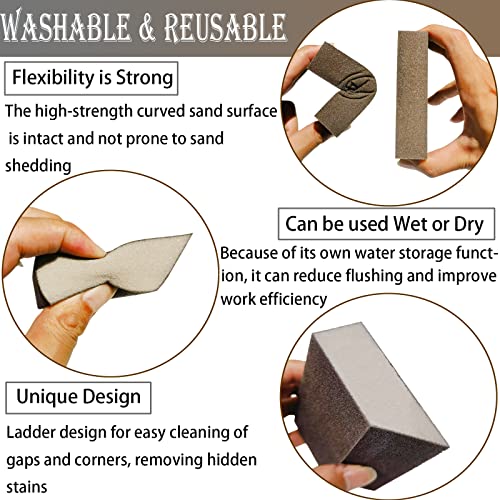 WASHABLE & REUSABLE

Flexibility is Strong

The high-strength curved sand surface is intact and not prone to sand shedding

Can be used Wet or Dry

Because of its own water storage function, it can reduce flushing and improve work efficiency

Unique Design

Ladder design for easy cleaning of gaps and corners, removing hidden stains