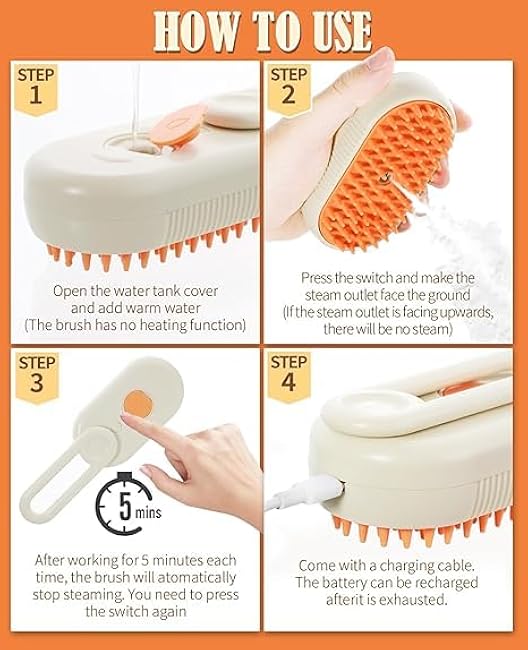 HOW TO USE

STEP 1

Open the water tank cover and add warm water (The brush has no heating function)

STEP 2

Press the switch and make the steam outlet face the ground (If the steam outlet is facing upwards, there will be no steam)

STEP 3

5 mins

After working for 5 minutes each time, the brush will atomatically stop steaming. You need to press the switch again

STEP 4

Come with a charging cable. The battery can be recharged afterit is exhausted.