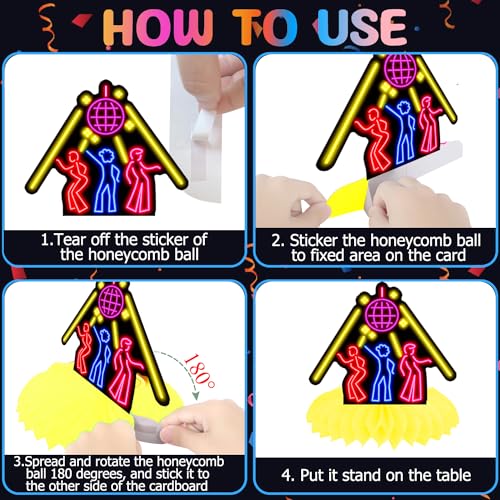 HOW TO USE

1.Tear off the sticker of the honeycomb ball

2. Sticker the honeycomb ball to fixed area on the card

180°

3.Spread and rotate the honeycomb ball 180 degrees, and stick it to the other side of the cardboard

4. Put it stand on the table