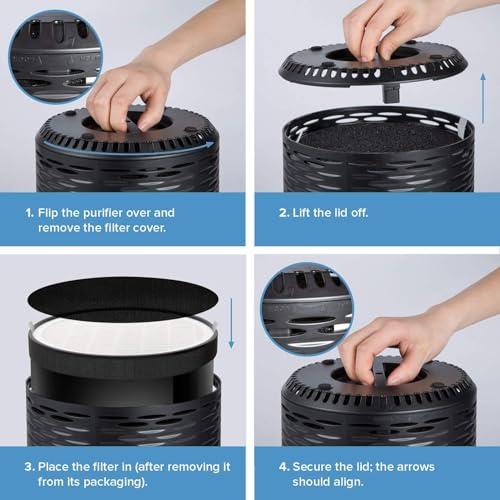 1. Flip the purifier over and remove the filter cover.

2. Lift the lid off.

3. Place the filter in (after removing it from its packaging).

4. Secure the lid; the arrows should align.