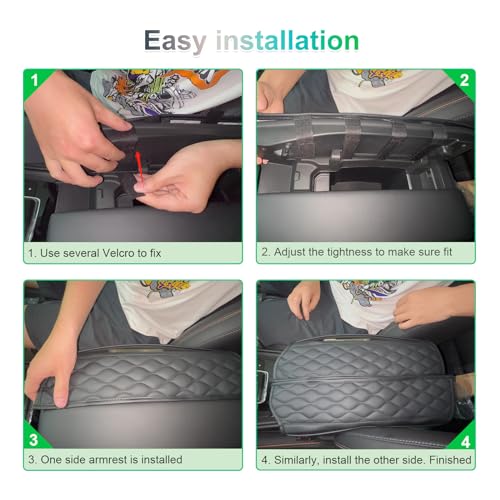 Easy installation

1

1. Use several Velcro to fix

2

2. Adjust the tightness to make sure fit

3

3. One side armrest is installed

4

4. Similarly, install the other side. Finished