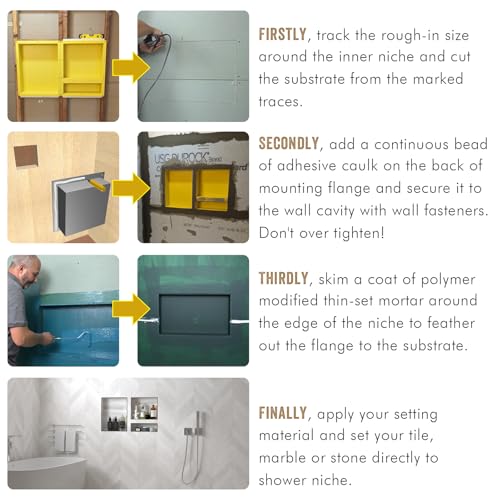 USG DUROCK

FIRSTLY, track the rough-in size around the inner niche and cut the substrate from the marked traces.

SECONDLY, add a continuous bead of adhesive caulk on the back of mounting flange and secure it to the wall cavity with wall fasteners. Don't over tighten!

THIRDLY, skim a coat of polymer modified thin-set mortar around the edge of the niche to feather out the flange to the substrate.

FINALLY, apply your setting material and set your tile, marble or stone directly to shower niche.