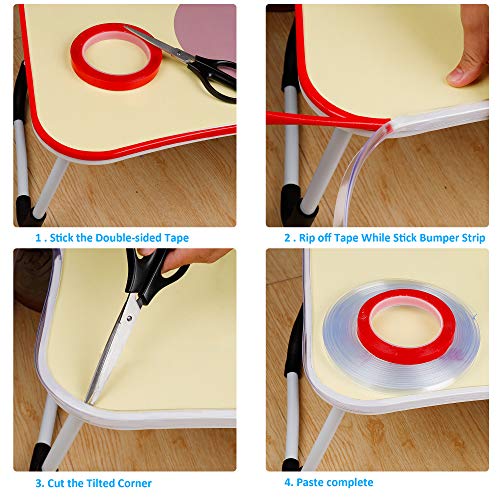 1 . Stick the Double-sided Tape

2 . Rip off Tape While Stick Bumper Strip

3. Cut the Tilted Corner

4. Paste complete