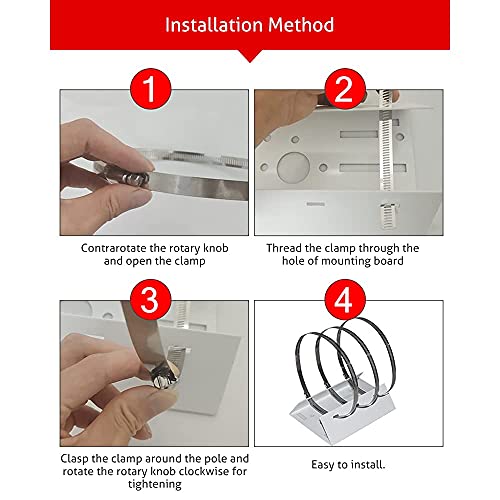 Installation Method

1

Contrarotate the rotary knob and open the clamp

2

Thread the clamp through the hole of mounting board

3

Clasp the clamp around the pole and rotate the rotary knob clockwise for tightening

4

Easy to install.