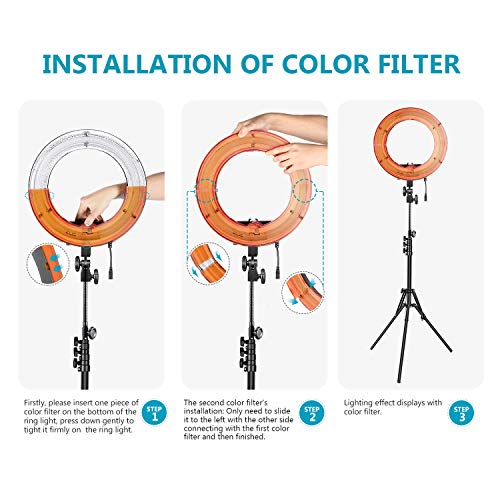 INSTALLATION OF COLOR FILTER

Firstly, please insert one piece of color filter on the bottom of the ring light, press down gently to tight it firmly on the ring light.

STEP 1

The second color filter's installation: Only need to slide it to the left with the other side connecting with the first color filter and then finished.

STEP 2

Lighting effect displays with color filter.

STEP 3