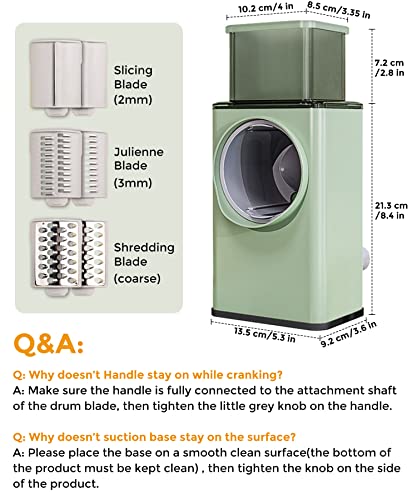 Slicing Blade (2mm)

Julienne Blade (3mm)

Shredding Blade (coarse)

10.2 cm/4 in

8.5 cm/3.35 in

7.2 cm /2.8 in

21.3 cm /8.4 in

13.5 cm/5.3 in

9.2 cm/3.6 in

Q&A:

Q: Why doesn't Handle stay on while cranking?
A: Make sure the handle is fully connected to the attachment shaft of the drum blade, then tighten the little grey knob on the handle.

Q: Why doesn't suction base stay on the surface?
A: Please place the base on a smooth clean surface(the bottom of the product must be kept clean) , then tighten the knob on the side of the product.