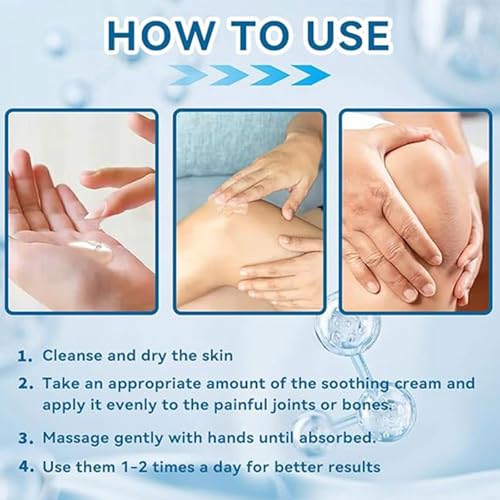 HOW TO USE

1. Cleanse and dry the skin

2. Take an appropriate amount of the soothing cream and apply it evenly to the painful joints or bones.

3. Massage gently with hands until absorbed.

4. Use them 1-2 times a day for better results