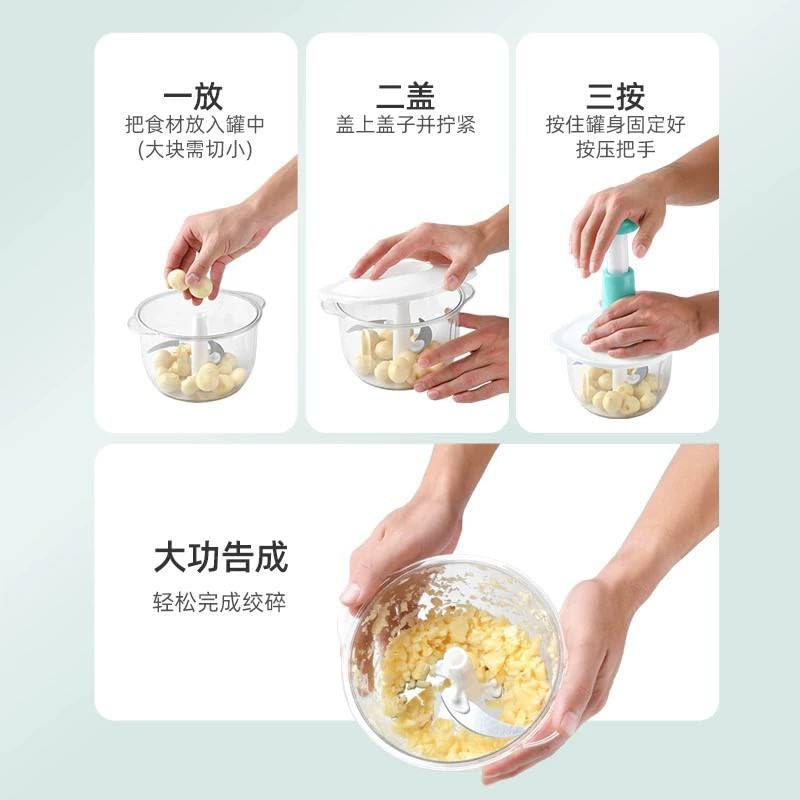 一放
把食材放入罐中
(大块需切小)

二盖
盖上盖子并拧紧

三按
按住罐身固定好
按压把手

大功告成
轻松完成绞碎