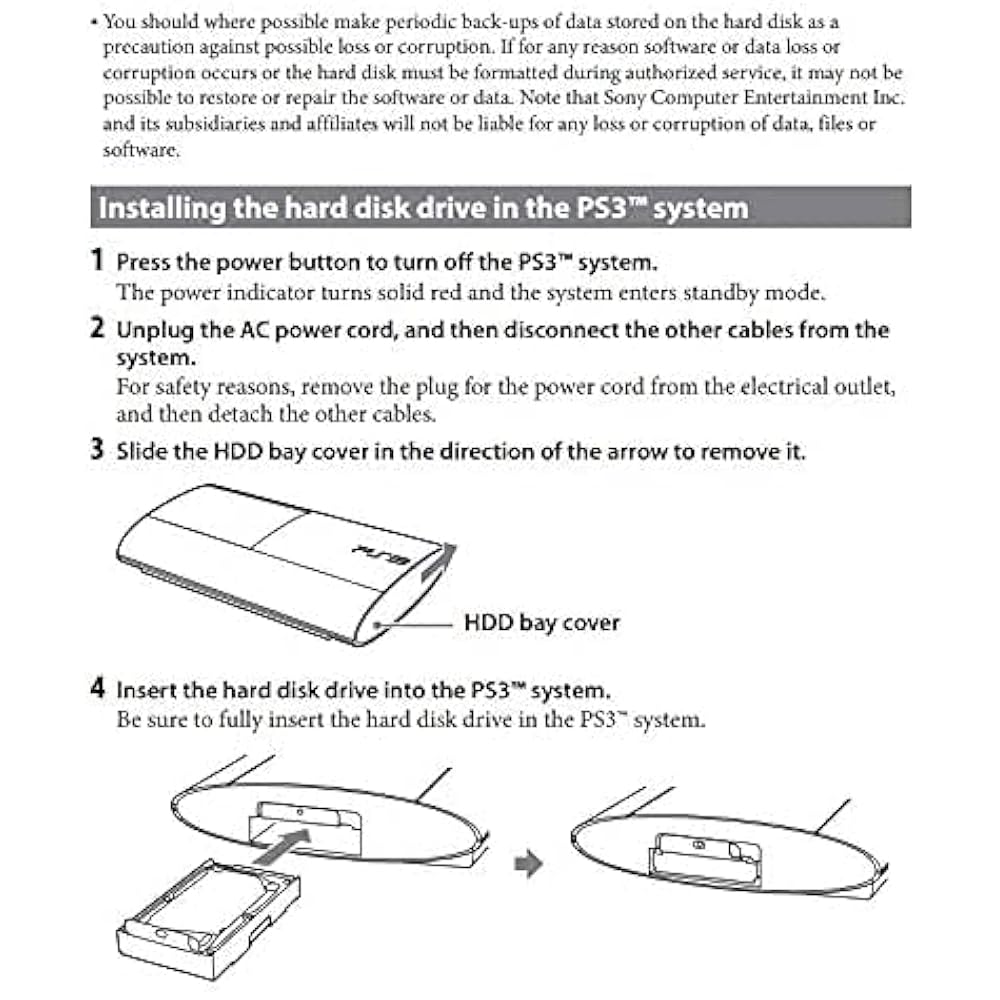 • You should where possible make periodic back-ups of data stored on the hard disk as a precaution against possible loss or corruption. If for any reason software or data loss or corruption occurs or the hard disk must be formatted during authorized service, it may not be possible to restore or repair the software or data. Note that Sony Computer Entertainment Inc. and its subsidiaries and affiliates will not be liable for any loss or corruption of data, files or software.

Installing the hard disk drive in the PS3™ system

1 Press the power button to turn off the PS3™ system.
The power indicator turns solid red and the system enters standby mode.

2 Unplug the AC power cord, and then disconnect the other cables from the system.
For safety reasons, remove the plug for the power cord from the electrical outlet, and then detach the other cables.

3 Slide the HDD bay cover in the direction of the arrow to remove it.

PS3

HDD bay cover

4 Insert the hard disk drive into the PS3™ system.
Be sure to fully insert the hard disk drive in the PS3™ system.