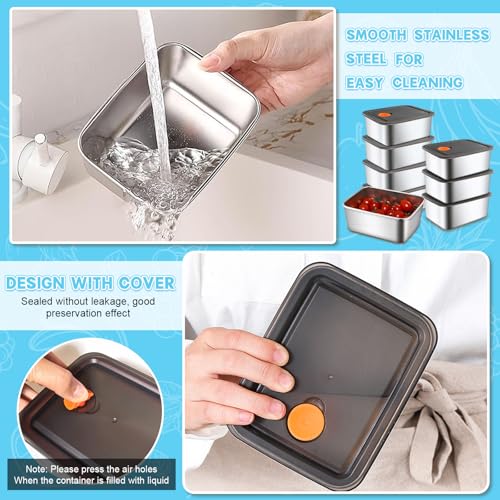 SMOOTH STAINLESS STEEL FOR EASY CLEANING

DESIGN WITH COVER
Sealed without leakage, good preservation effect

Note: Please press the air holes When the container is filled with liquid