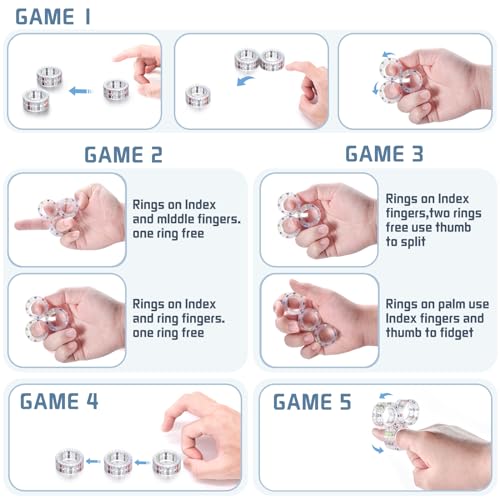 GAME 1

GAME 2

Rings on Index and mIddle fingers. one ring free

Rings on Index and ring fingers. one ring free

GAME 3

Rings on Index fingers,two rings free use thumb to split

Rings on palm use Index fingers and thumb to fidget

GAME 4

GAME 5