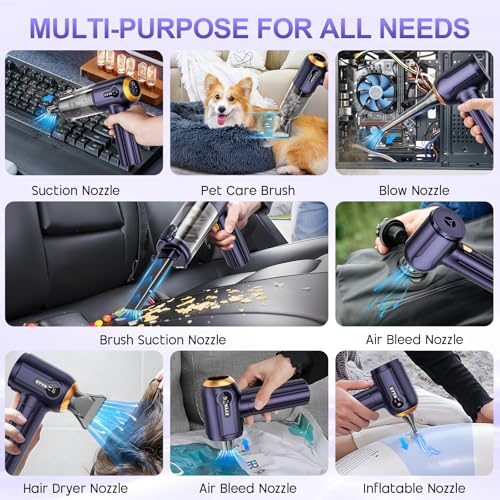 MULTI-PURPOSE FOR ALL NEEDS

Suction Nozzle

Pet Care Brush

Blow Nozzle

Brush Suction Nozzle

Air Bleed Nozzle

Hair Dryer Nozzle

Air Bleed Nozzle

Inflatable Nozzle