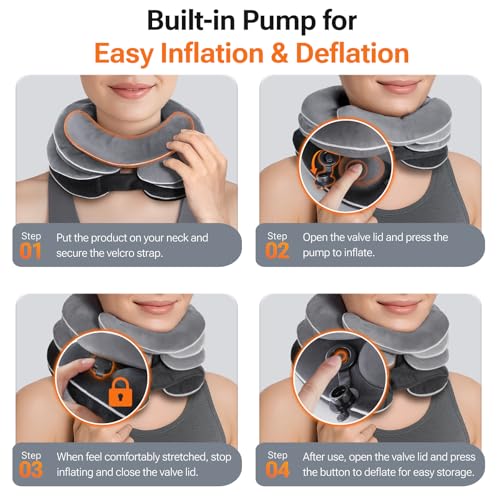 Built-in Pump for
Easy Inflation & Deflation

Step 01 Put the product on your neck and secure the velcro strap.

Step 02 Open the valve lid and press the pump to inflate.

Step 03 When feel comfortably stretched, stop inflating and close the valve lid.

Step 04 After use, open the valve lid and press the button to deflate for easy storage.