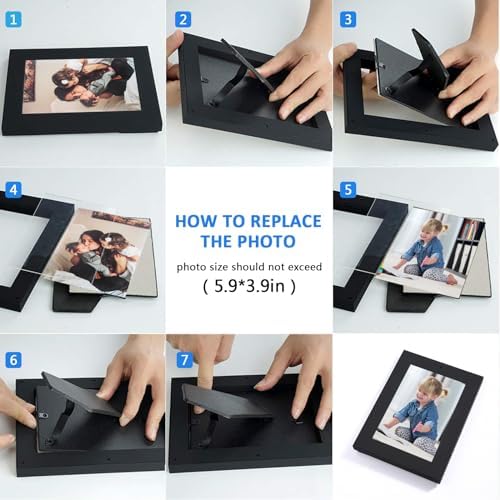 1

2

3

4

HOW TO REPLACE THE PHOTO

photo size should not exceed

( 5.9*3.9in )

5

6

7