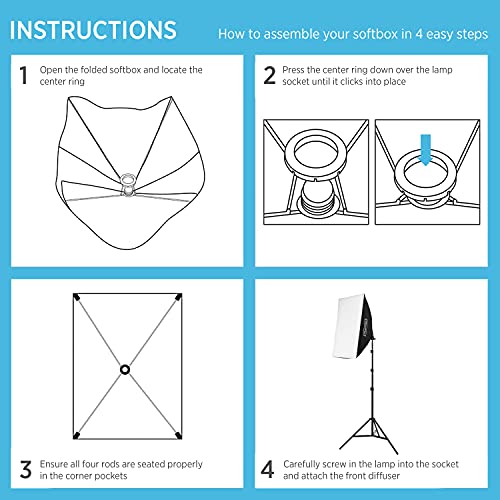 INSTRUCTIONS

How to assemble your softbox in 4 easy steps

1 Open the folded softbox and locate the center ring

2 Press the center ring down over the lamp socket until it clicks into place

3 Ensure all four rods are seated properly in the corner pockets

4 Carefully screw in the lamp into the socket and attach the front diffuser