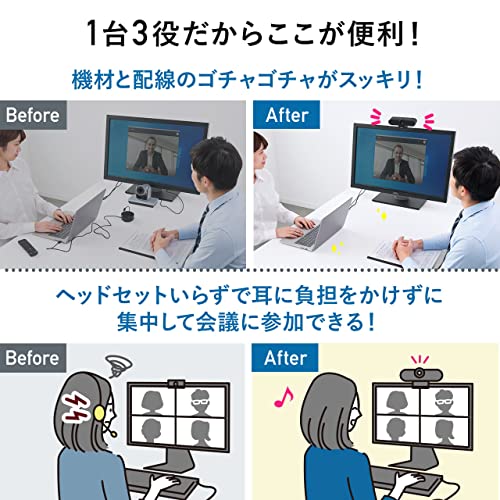 1台3役だからここが便利！

機材と配線のゴチャゴチャがスッキリ！

Before

After

ヘッドセットいらずで耳に負担をかけずに集中して会議に参加できる！

Before

After