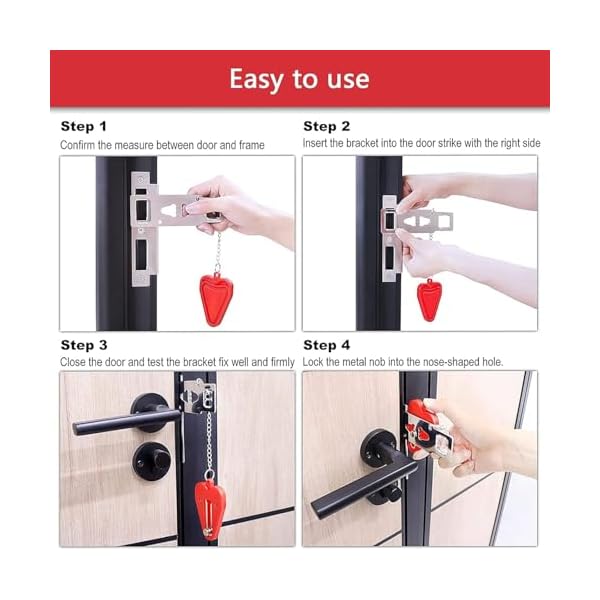 Easy to use

Step 1
Confirm the measure between door and frame

Step 2
Insert the bracket into the door strike with the right side

Step 3
Close the door and test the bracket fix well and firmly

Step 4
Lock the metal nob into the nose-shaped hole.