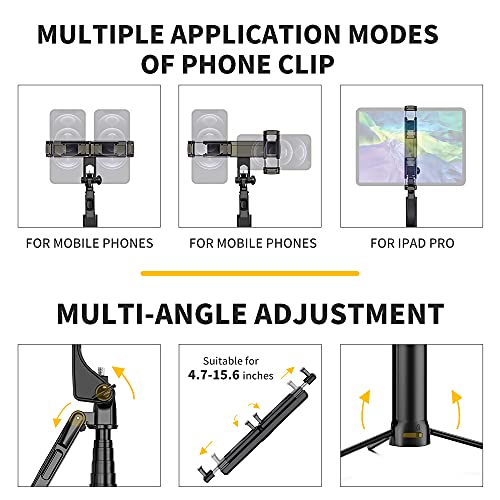 MULTIPLE APPLICATION MODES OF PHONE CLIP

FOR MOBILE PHONES

FOR MOBILE PHONES

FOR IPAD PRO

MULTI-ANGLE ADJUSTMENT

Suitable for
4.7-15.6 inches