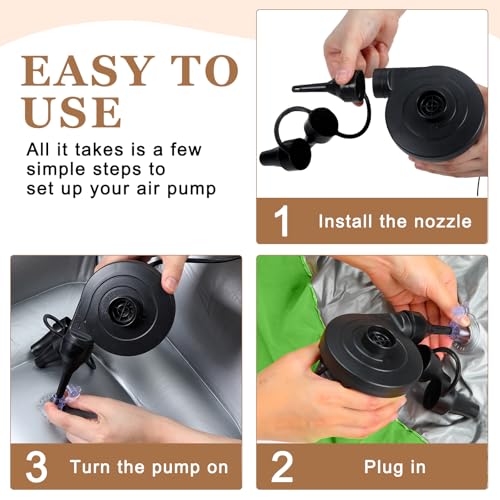 EASY TO USE

All it takes is a few simple steps to set up your air pump

1 Install the nozzle

3 Turn the pump on

2 Plug in